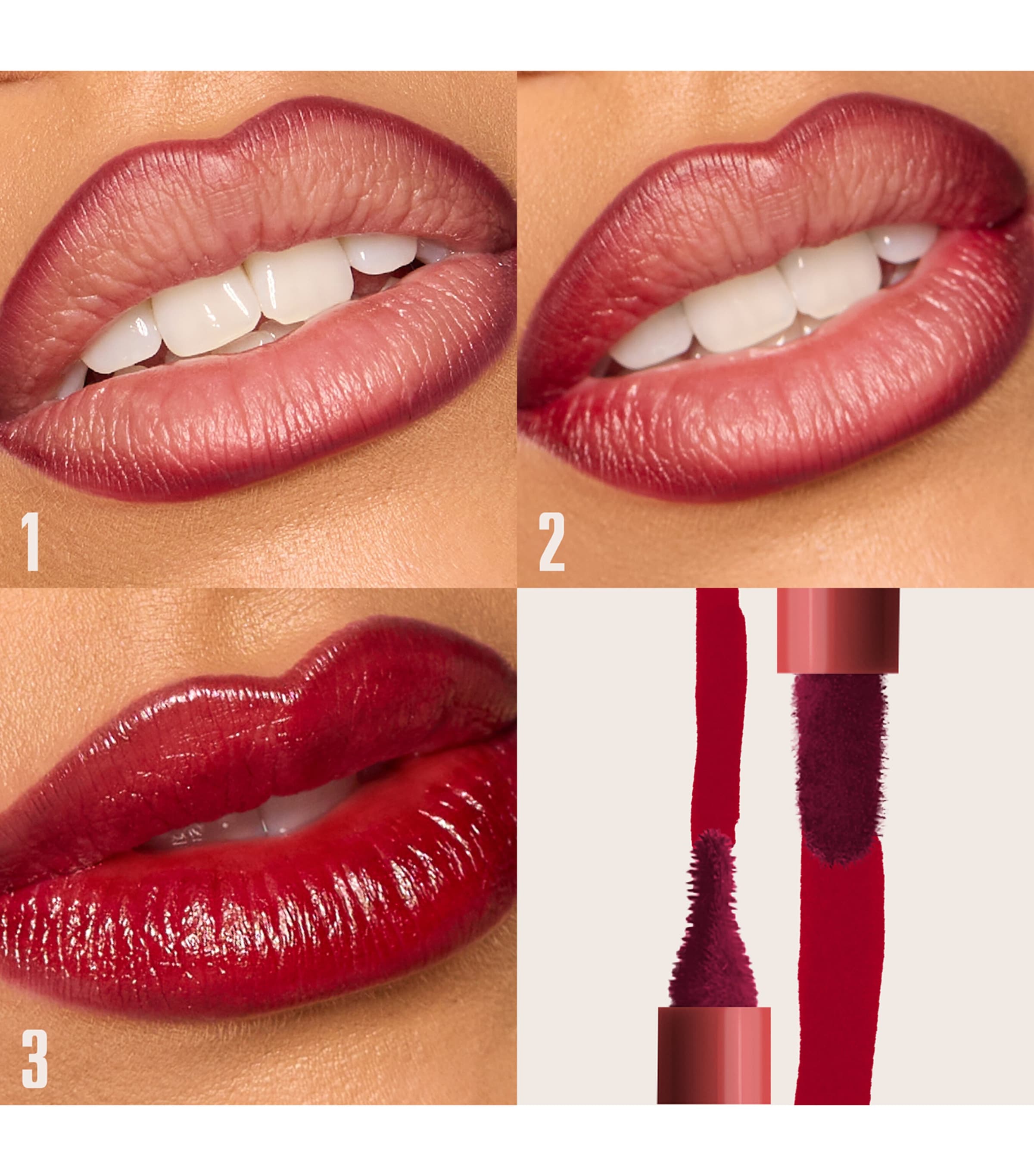 1

2

3