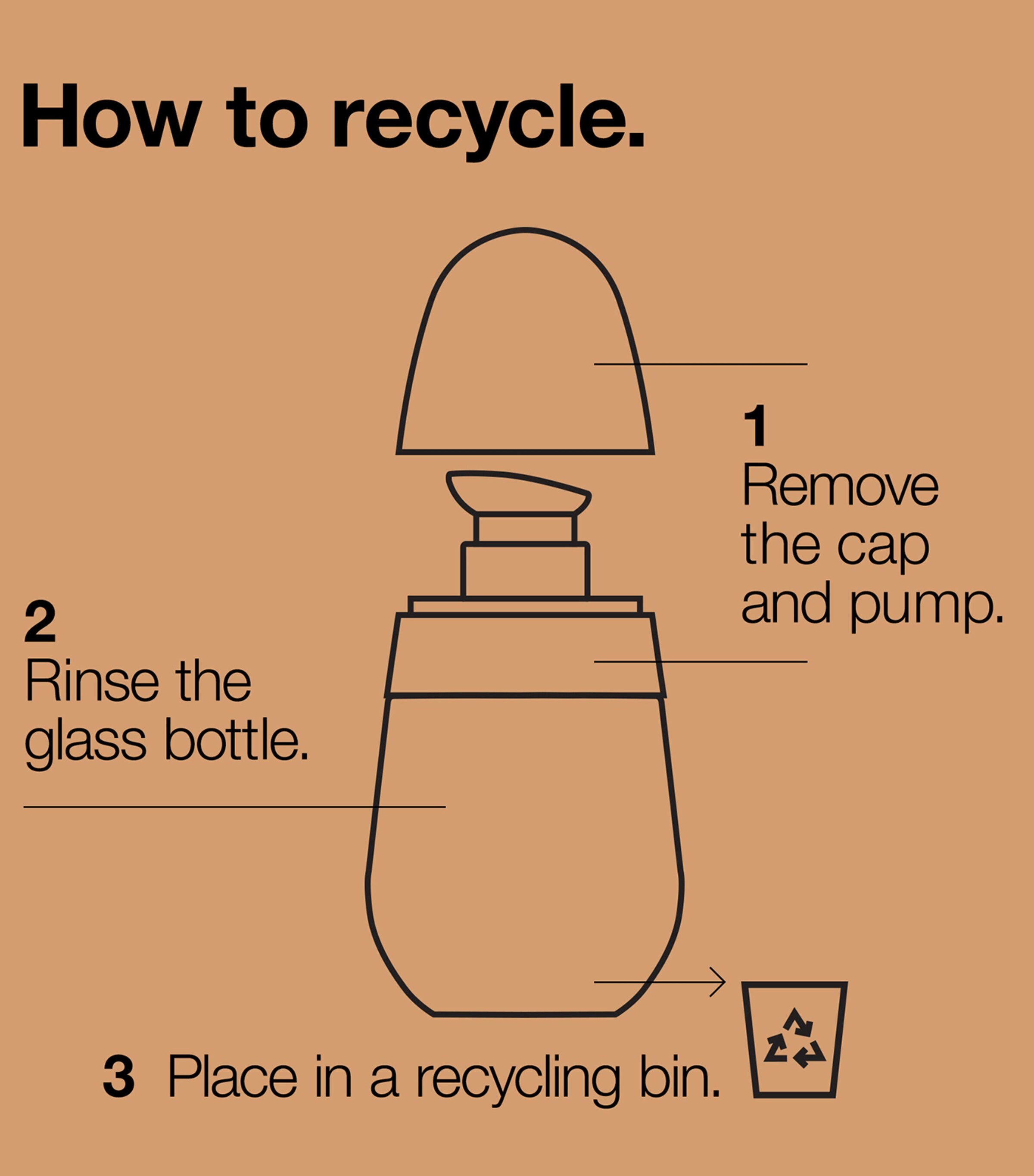 How to recycle.

1
Remove the cap and pump.

2
Rinse the glass bottle.

3 Place in a recycling bin.