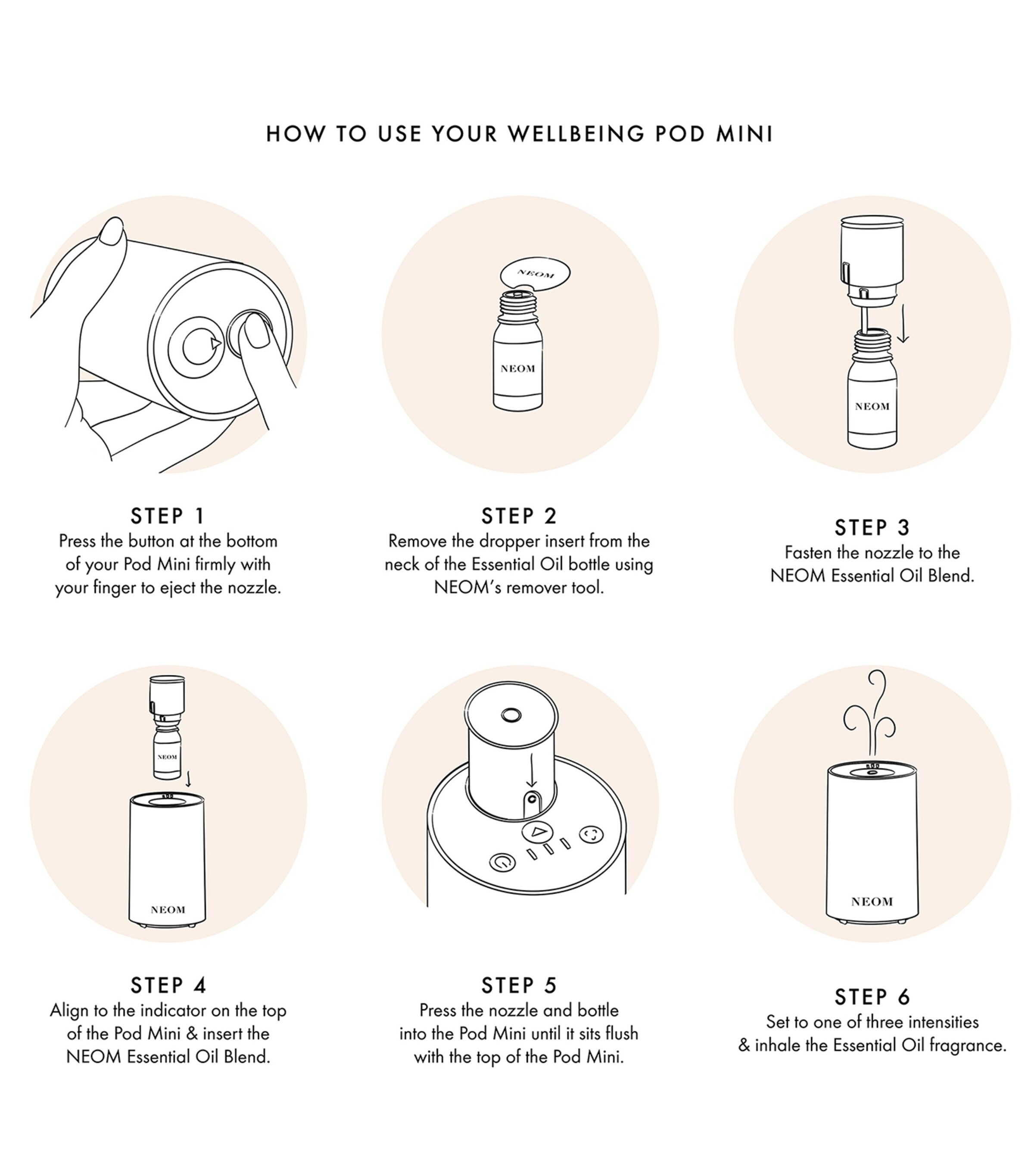 HOW TO USE YOUR WELLBEING POD MINI

NEOM

NEOM

NEOM

STEP 1
Press the button at the bottom of your Pod Mini firmly with your finger to eject the nozzle.

STEP 2
Remove the dropper insert from the neck of the Essential Oil bottle using NEOM's remover tool.

STEP 3
Fasten the nozzle to the NEOM Essential Oil Blend.

NEOM

NEOM

NEOM

STEP 4
Align to the indicator on the top of the Pod Mini & insert the NEOM Essential Oil Blend.

STEP 5
Press the nozzle and bottle into the Pod Mini until it sits flush with the top of the Pod Mini.

STEP 6
Set to one of three intensities & inhale the Essential Oil fragrance.