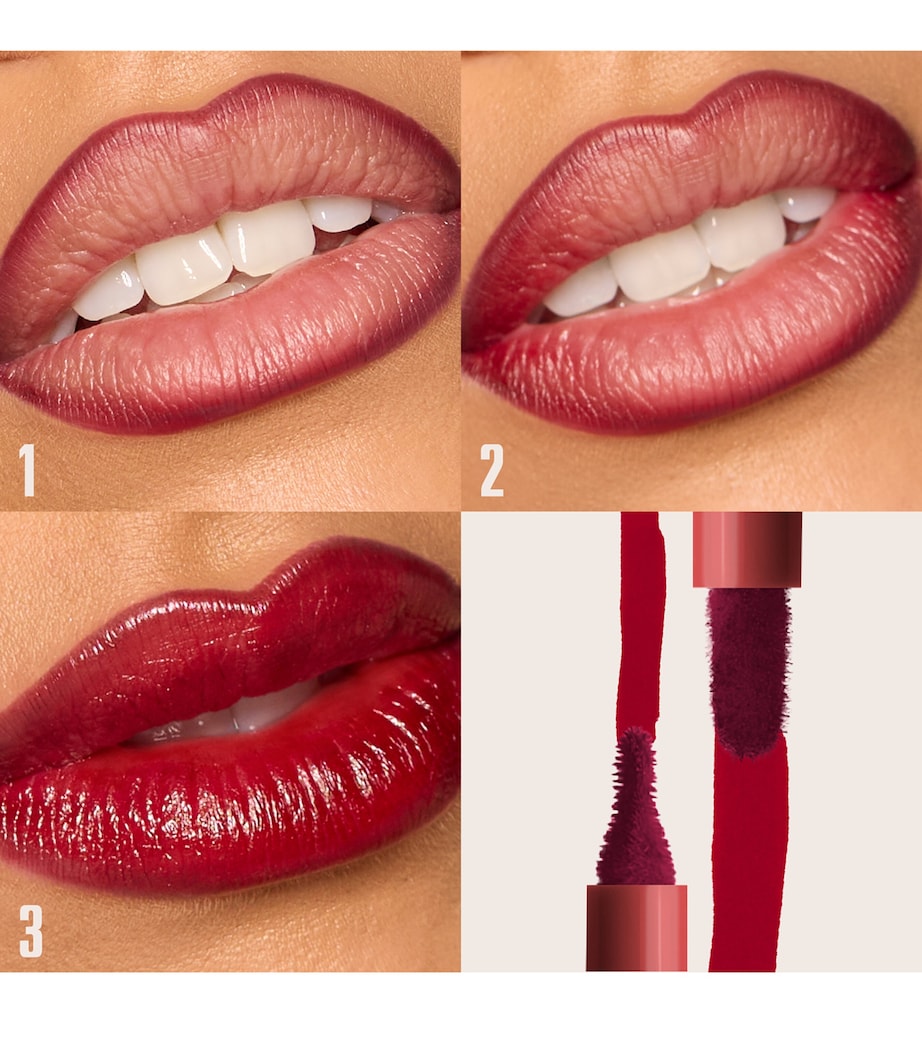 1
2
3