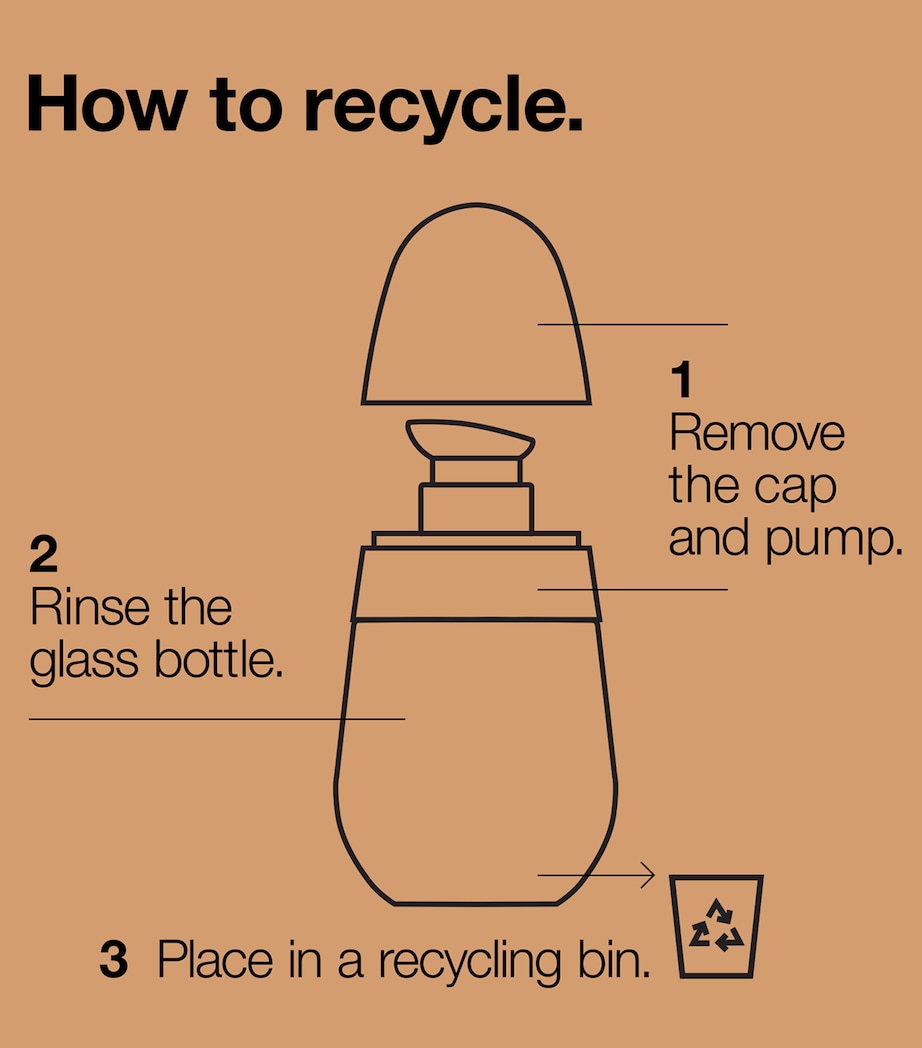 How to recycle.

1
Remove the cap and pump.

2
Rinse the glass bottle.

3 Place in a recycling bin.