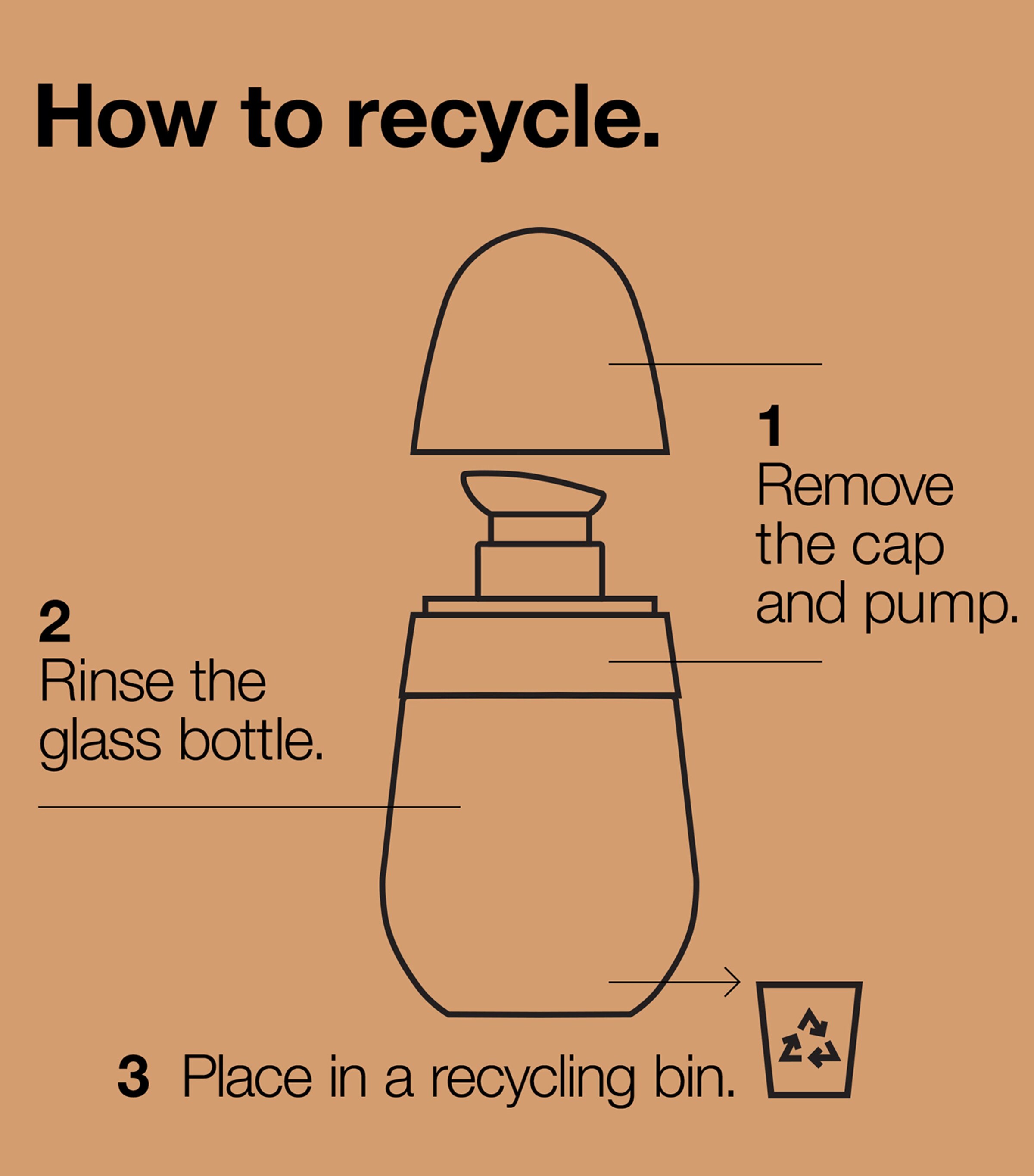 How to recycle.

1
Remove the cap and pump.

2
Rinse the glass bottle.

3 Place in a recycling bin.