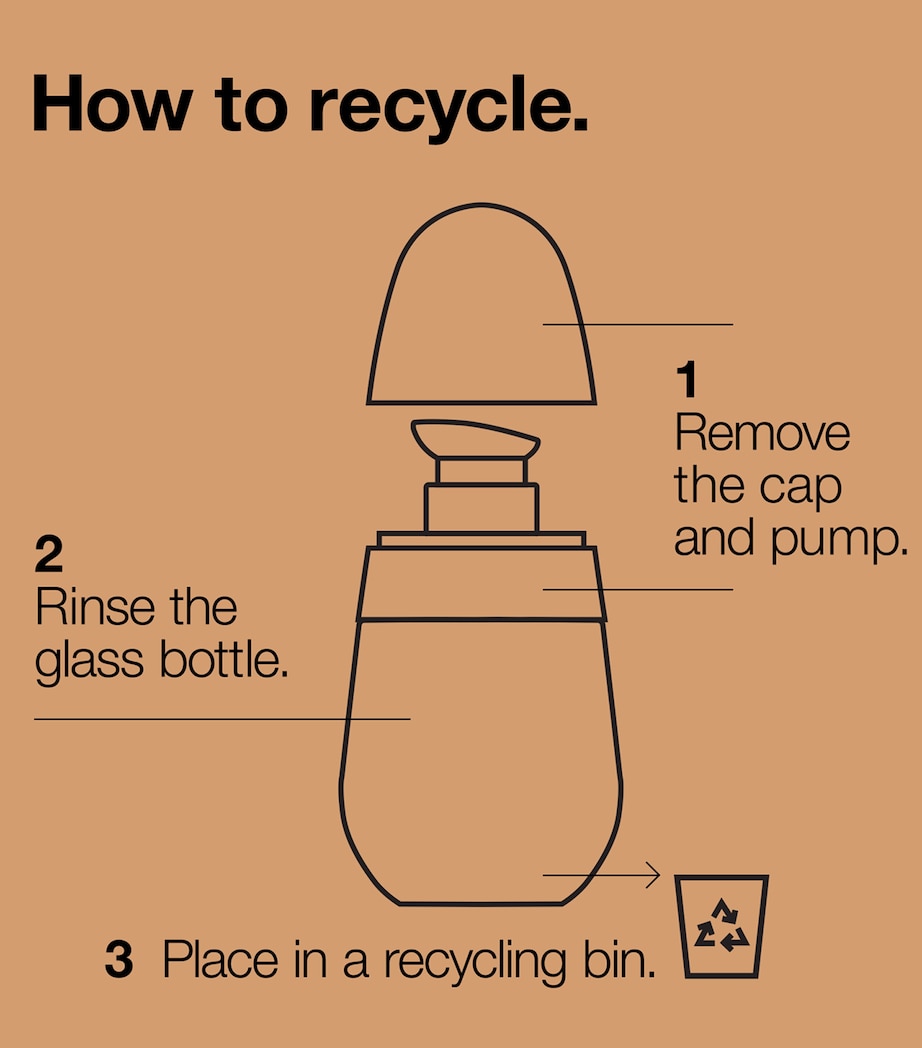 How to recycle.

1
Remove the cap and pump.

2
Rinse the glass bottle.

3 Place in a recycling bin.